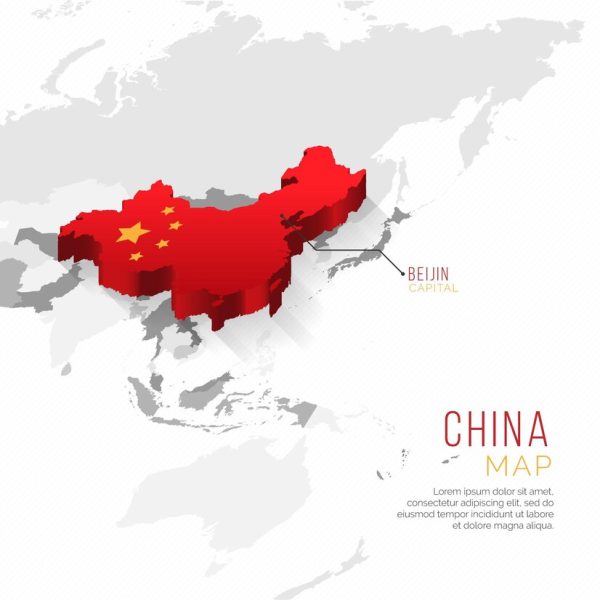 BEIJIN
CAPITAL

CHINA
MAP

Lorem ipsum dolor sit amet, consectetur adipiscing elit, sed do eiusmod tempor incididunt ut labore et dolore magna aliqua.